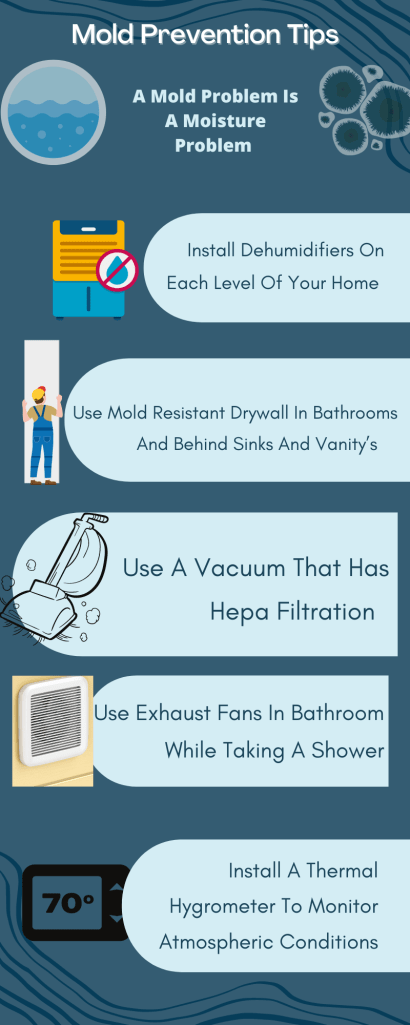 Mold Prevention Tips

A Mold Problem Is A Moisture Problem

Install Dehumidifiers On Each Level Of Your Home

Use Mold Resistant Drywall In Bathrooms And Behind Sinks And Vanity's

Use A Vacuum That Has Hepa Filtration

Use Exhaust Fans In Bathroom While Taking A Shower

70°

Install A Thermal Hygrometer To Monitor Atmospheric Conditions